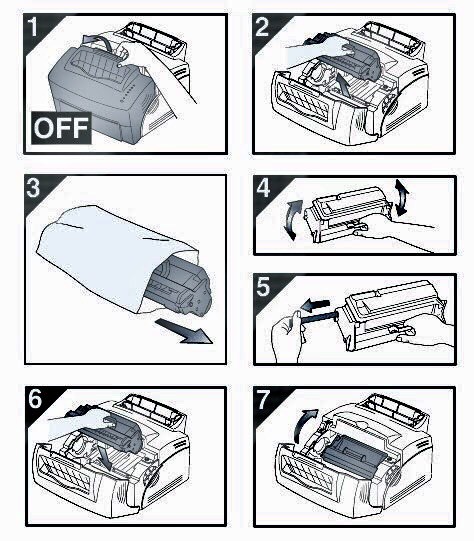 1
OFF
2
3
4
5
6
7